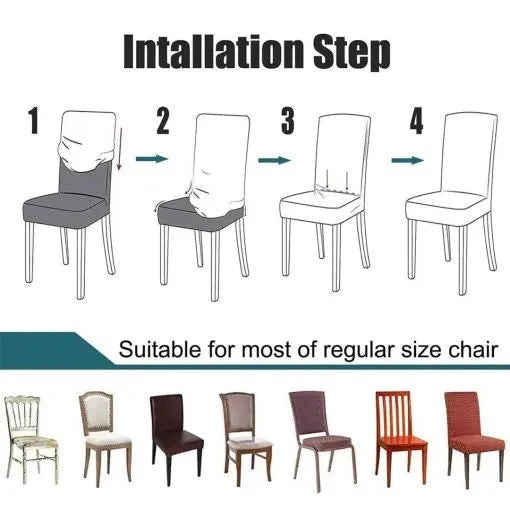 Intallation Step

1

2

3

4

Suitable for most of regular size chair